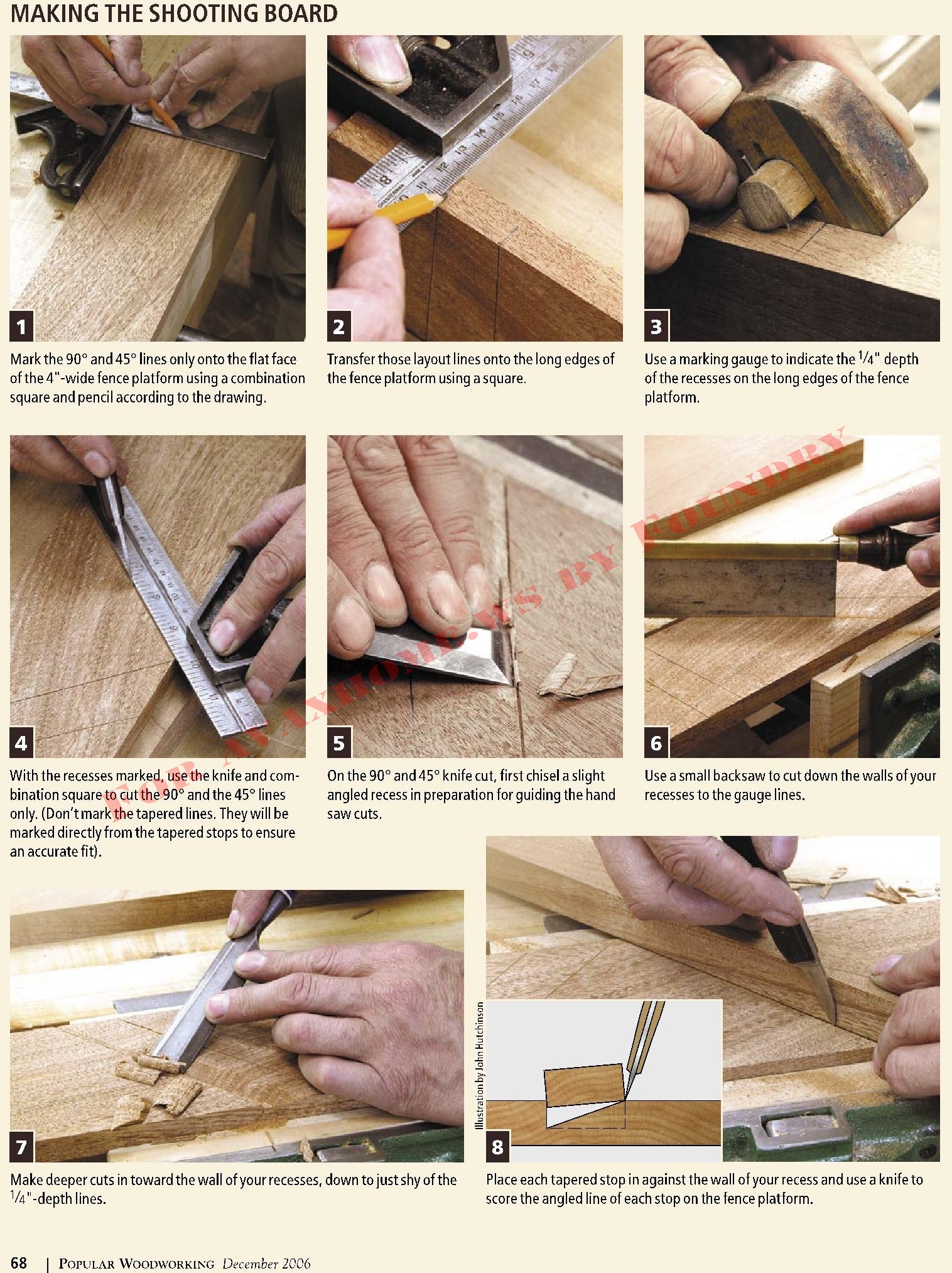 MAKING THE SHOOTING BOARD

1

Mark the 90° and 45° lines only onto the flat face of the 4"-wide fence platform using a combination square and pencil according to the drawing.

2

Transfer those layout lines onto the long edges of the fence platform using a square.

3

Use a marking gauge to indicate the $\frac{1}{4}$" depth of the recesses on the long edges of the fence platform.

4

With the recesses marked, use the knife and combination square to cut the 90° and the 45° lines only. (Don't mark the tapered lines. They will be marked directly from the tapered stops to ensure an accurate fit).

5

On the 90° and 45° knife cut, first chisel a slight angled recess in preparation for guiding the hand saw cuts.

6

Use a small backsaw to cut down the walls of your recesses to the gauge lines.

FOR AVAXHOME.WS BY FOUNDRY

7

Make deeper cuts in toward the wall of your recesses, down to just shy of the $\frac{1}{4}$"-depth lines.

Illustration by John Hutchinson

8

Place each tapered stop in against the wall of your recess and use a knife to score the angled line of each stop on the fence platform.

68 | POPULAR WOODWORKING December 2006